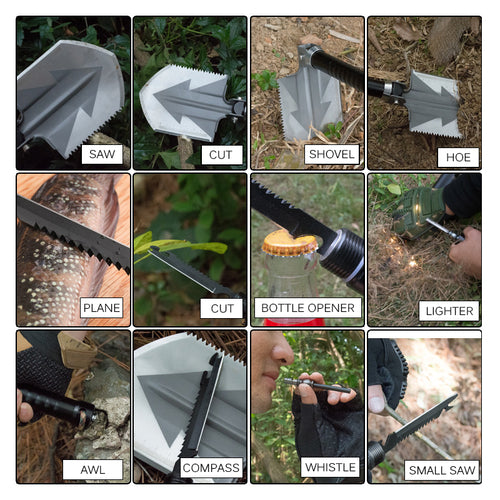 SAW

CUT

SHOVEL

HOE

PLANE

CUT

BOTTLE OPENER

LIGHTER

AWL

COMPASS

WHISTLE

SMALL SAW